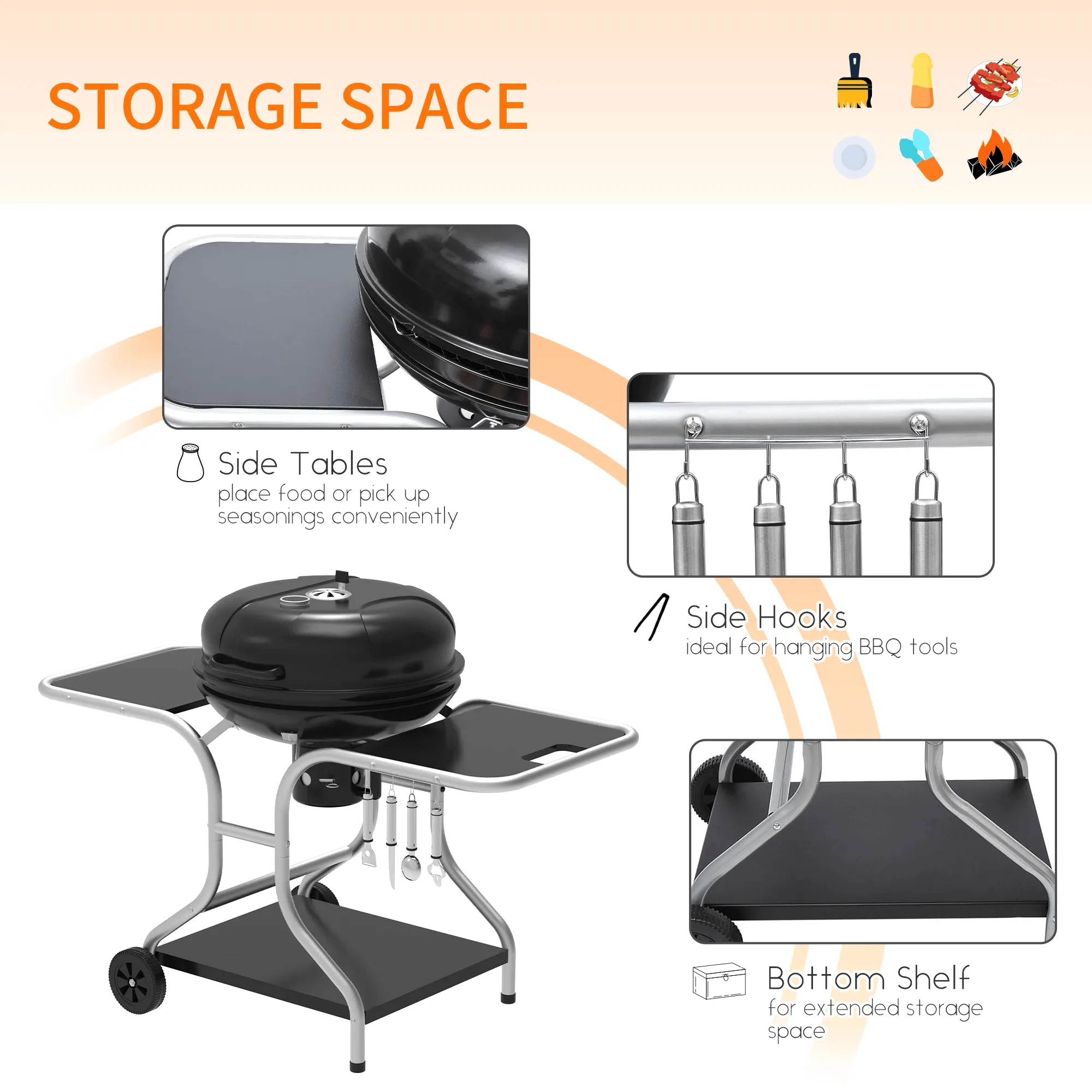 STORAGE SPACE

Side Tables
place food or pick up seasonings conveniently

Side Hooks
ideal for hanging BBQ tools

Bottom Shelf
for extended storage space